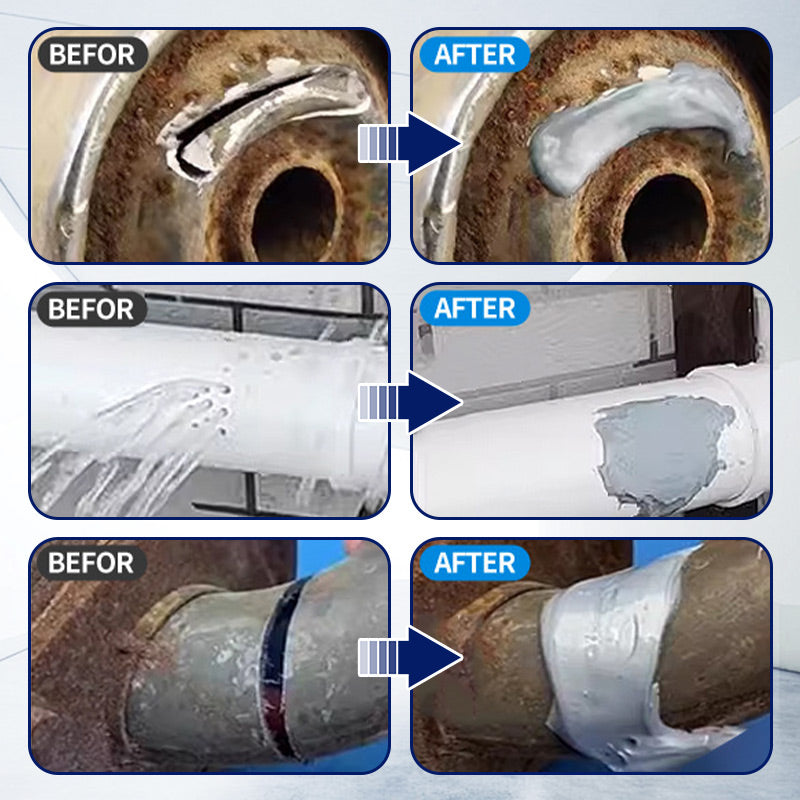 BEFOR
AFTER
BEFOR
AFTER
BEFOR
AFTER