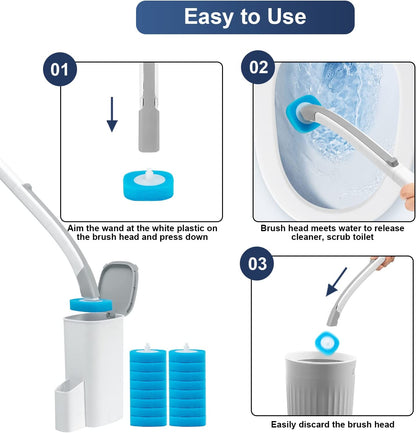 Easy to Use

01

Aim the wand at the white plastic on the brush head and press down

02

Brush head meets water to release cleaner, scrub toilet

03

Easily discard the brush head