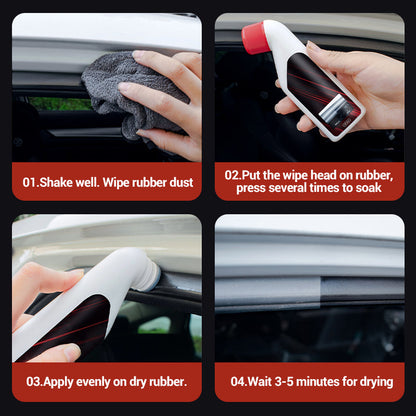 01.Shake well. Wipe rubber dust

02.Put the wipe head on rubber, press several times to soak

03.Apply evenly on dry rubber.

04.Wait 3-5 minutes for drying